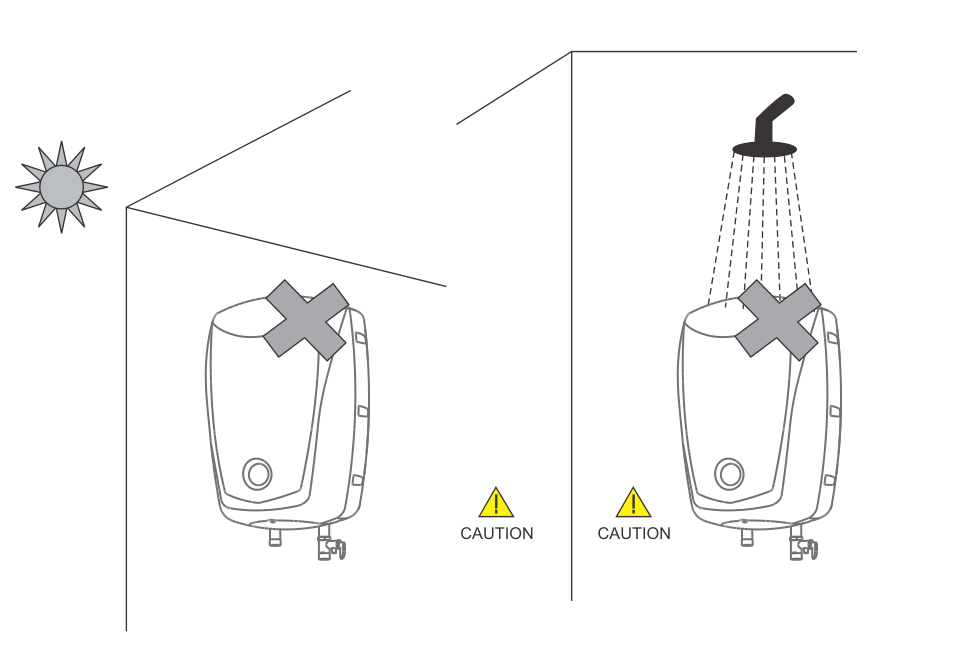 CAUTION

CAUTION